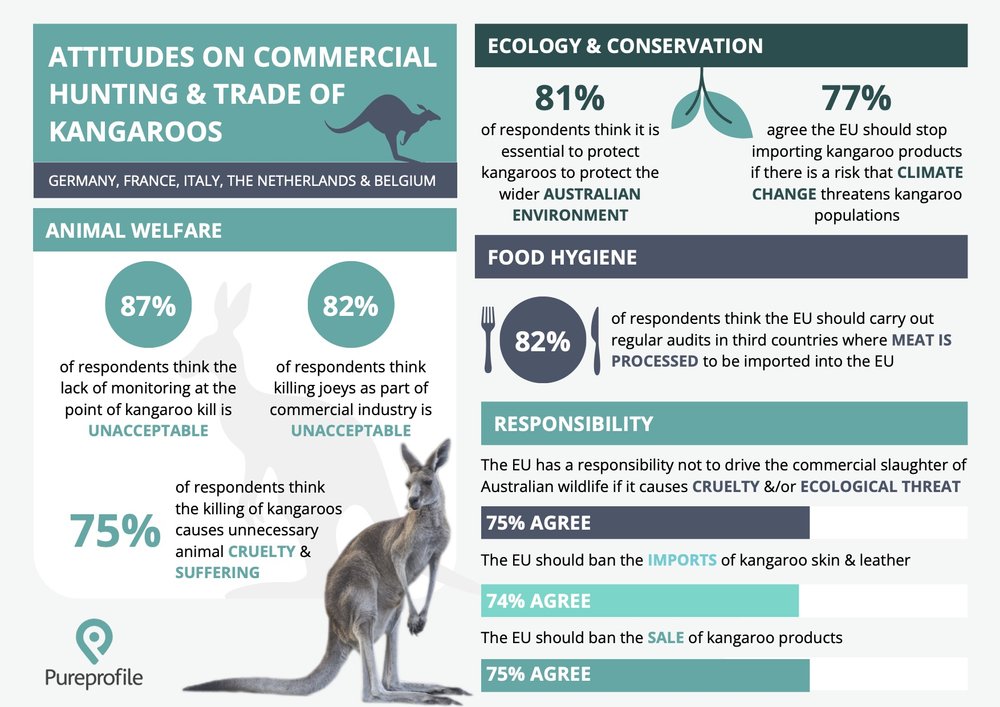 ATTITUDES ON COMMERCIAL HUNTING & TRADE OF KANGAROOS

GERMANY, FRANCE, ITALY, THE NETHERLANDS & BELGIUM

ANIMAL WELFARE

87%

of respondents think the lack of monitoring at the point of kangaroo kill is UNACCEPTABLE

82%

of respondents think killing joeys as part of commercial industry is UNACCEPTABLE

75%

of respondents think the killing of kangaroos causes unnecessary animal CRUELTY & SUFFERING

Pureprofile

ECOLOGY & CONSERVATION

81%

of respondents think it is essential to protect kangaroos to protect the wider AUSTRALIAN ENVIRONMENT

77%

agree the EU should stop importing kangaroo products if there is a risk that CLIMATE CHANGE threatens kangaroo populations

FOOD HYGIENE

82%

of respondents think the EU should carry out regular audits in third countries where MEAT IS PROCESSED to be imported into the EU

RESPONSIBILITY

The EU has a responsibility not to drive the commercial slaughter of Australian wildlife if it causes CRUELTY &/or ECOLOGICAL THREAT

75% AGREE

The EU should ban the IMPORTS of kangaroo skin & leather

74% AGREE

The EU should ban the SALE of kangaroo products

75% AGREE